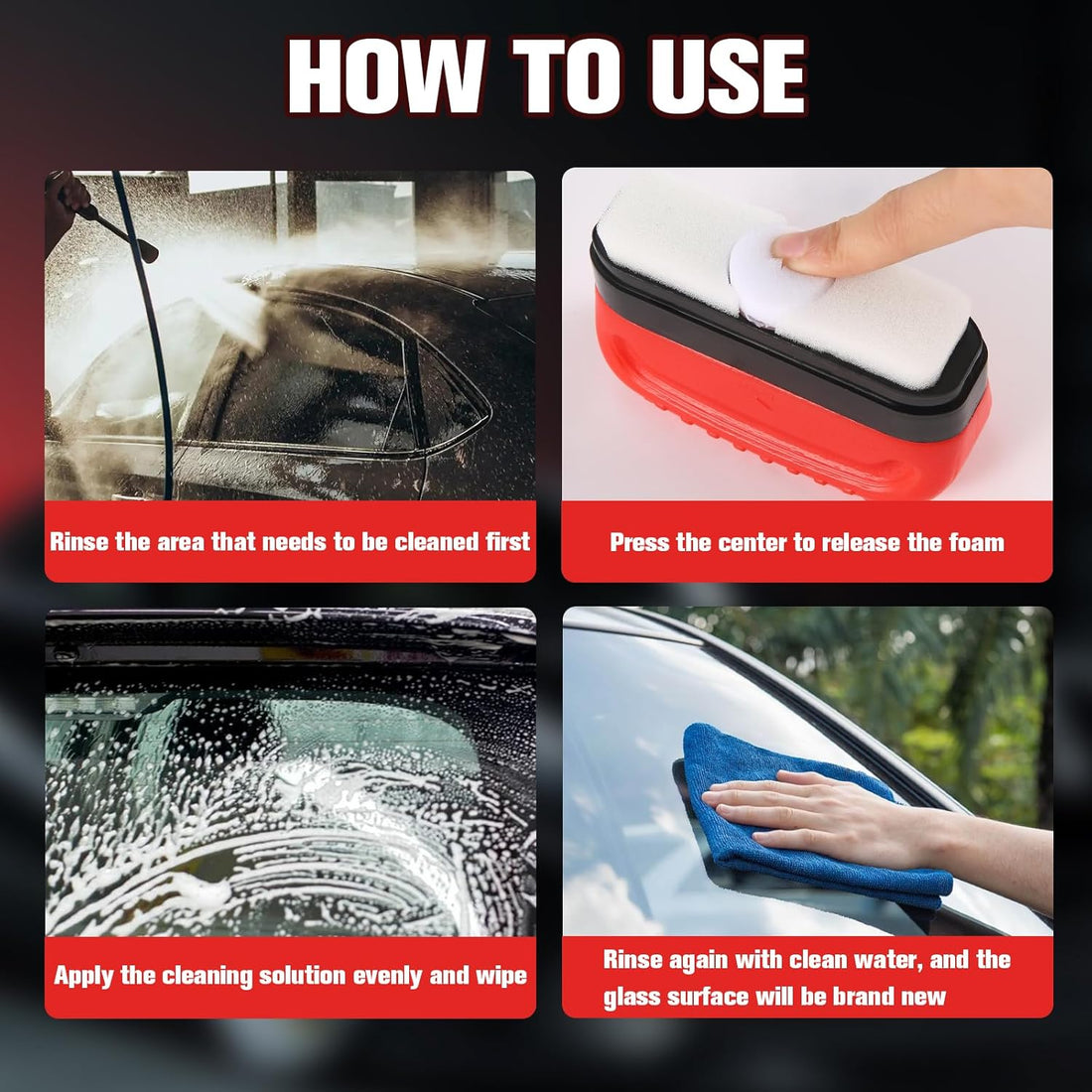 HOW TO USE

Rinse the area that needs to be cleaned first

Press the center to release the foam

Apply the cleaning solution evenly and wipe

Rinse again with clean water, and the glass surface will be brand new